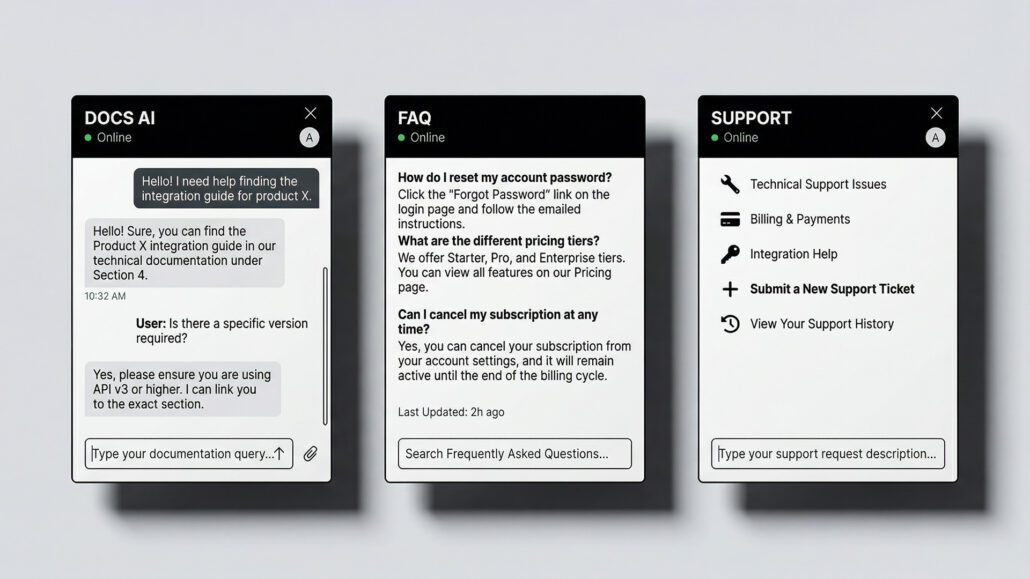 DOCS AI
Online
A

Hello! I need help finding the integration guide for product X.

Hello! Sure, you can find the Product X integration guide in our technical documentation under Section 4.
10:32 AM

User: Is there a specific version required?

Yes, please ensure you are using API v3 or higher. I can link you to the exact section.

Type your documentation query...

FAQ
Online

How do I reset my account password?
Click the "Forgot Password" link on the login page and follow the emailed instructions.
What are the different pricing tiers?
We offer Starter, Pro, and Enterprise tiers. You can view all features on our Pricing page.

Can I cancel my subscription at any time?
Yes, you can cancel your subscription from your account settings, and it will remain active until the end of the billing cycle.

Last Updated: 2h ago

Search Frequently Asked Questions...

SUPPORT
Online
A

Technical Support Issues
Billing & Payments
Integration Help
Submit a New Support Ticket
View Your Support History

Type your support request description...